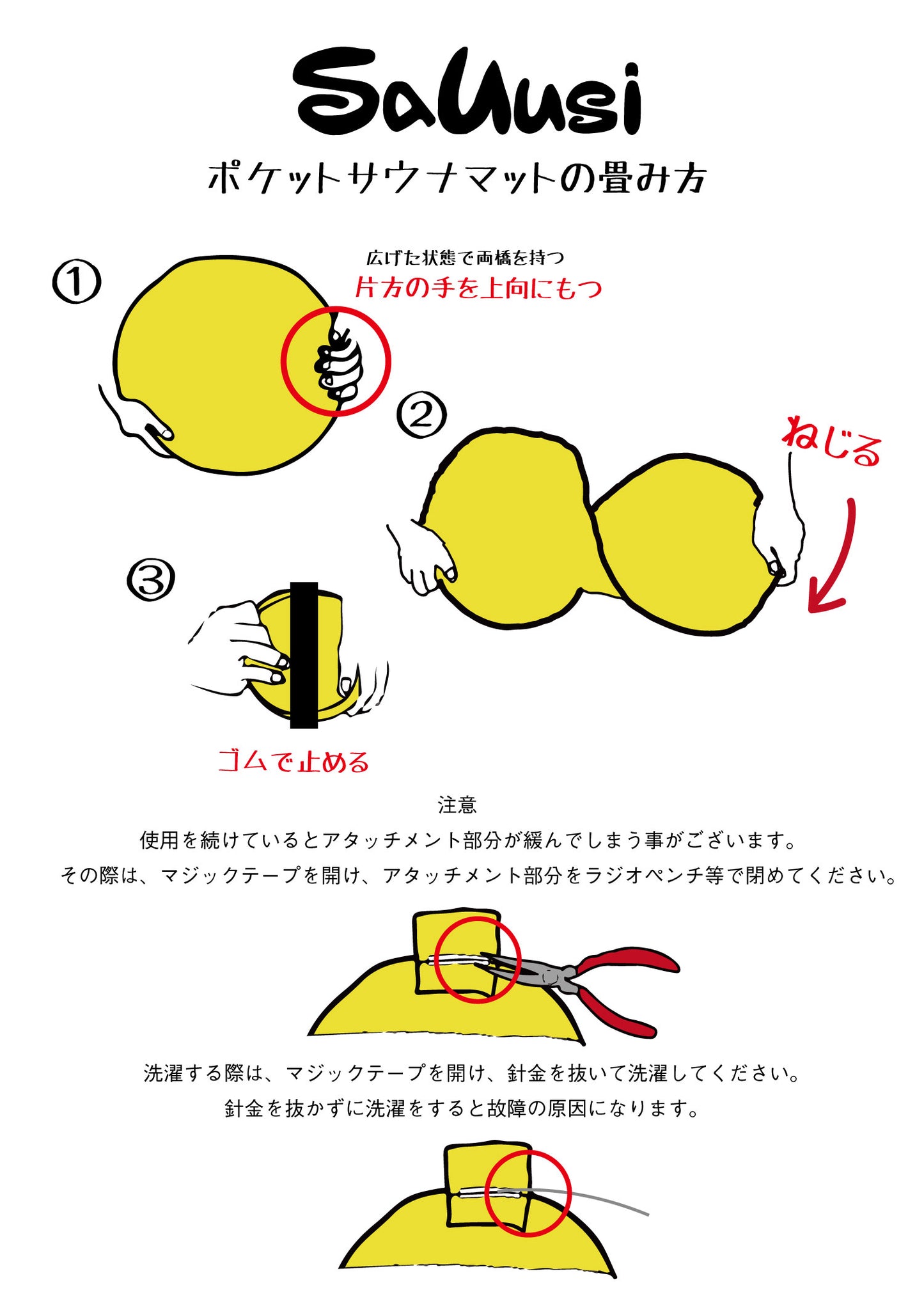 SaUusi
ポケットサウナマットの畳み方

①
広げた状態で両橋を持つ
片方の手を上向にもつ

②
ねじる

③
ゴムで止める

注意
使用を続けているとアタッチメント部分が緩んでしまう事がございます。
その際は、マジックテープを開け、アタッチメント部分をラジオペンチ等で閉めてください。

洗濯する際は、マジックテープを開け、針金を抜いて洗濯してください。
針金を抜かずに洗濯をすると故障の原因になります。